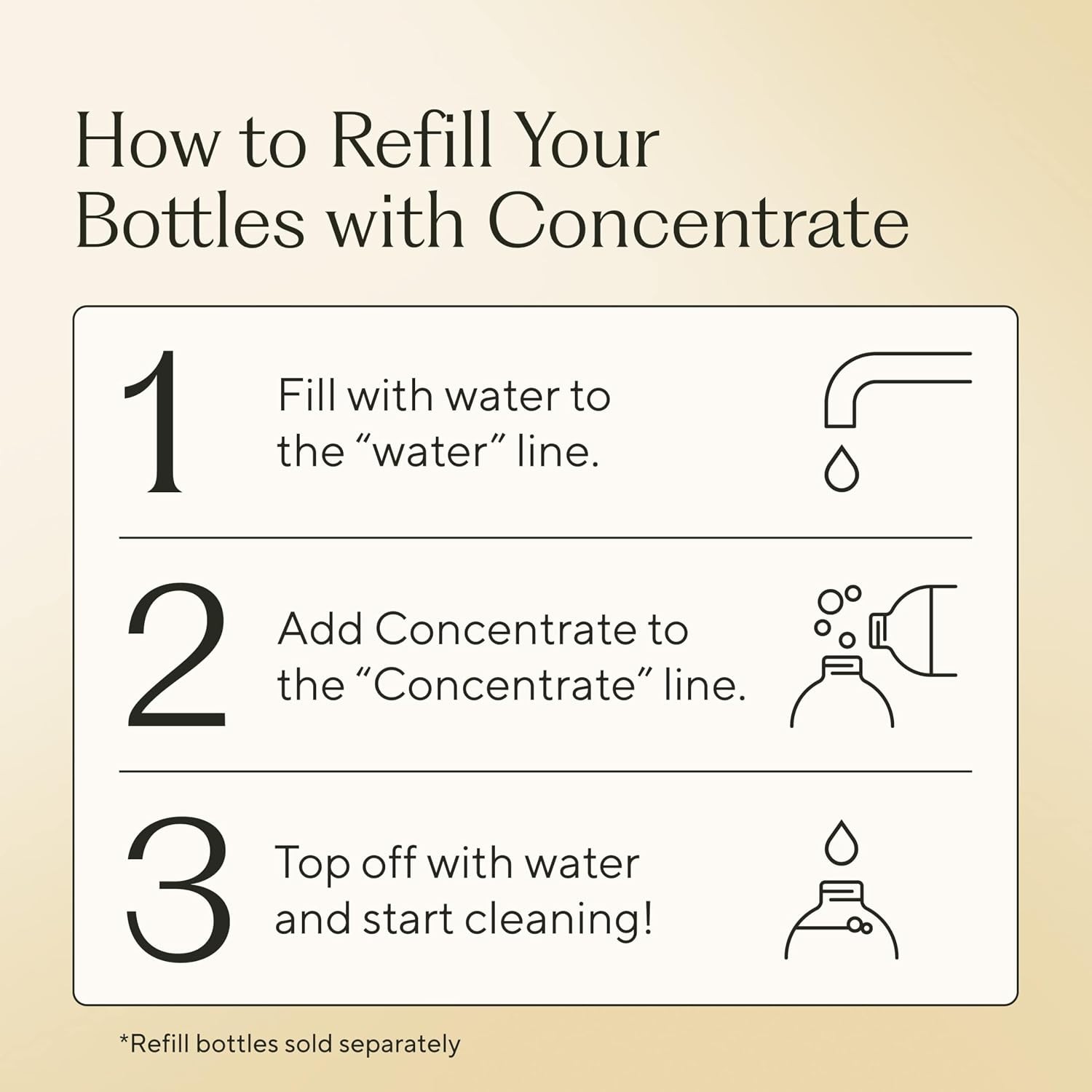 How to Refill Your Bottles with Concentrate

1 Fill with water to the “water” line.

2 Add Concentrate to the “Concentrate” line.

3 Top off with water and start cleaning!

*Refill bottles sold separately